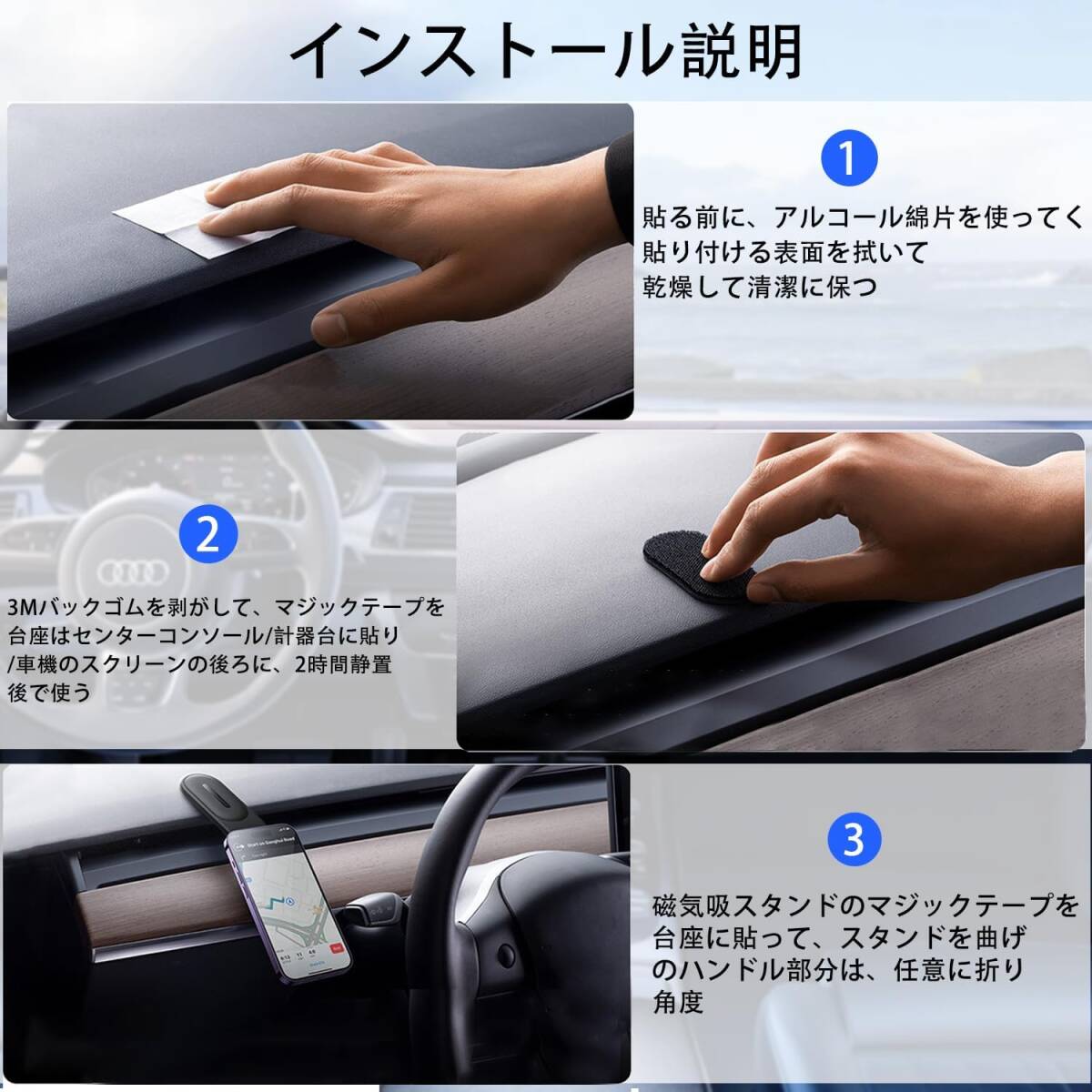 インストール説明

1

貼る前に、アルコール綿片を使ってく
貼り付ける表面を拭いて
乾燥して清潔に保つ

2

3Mバックゴムを剥がして、マジックテープを
台座はセンターコンソール/計器台に貼り
/車機のスクリーンの後ろに、2時間静置
後で使う

3

磁気吸スタンドのマジックテープを
台座に貼って、スタンドを曲げ
のハンドル部分は、任意に折り
角度