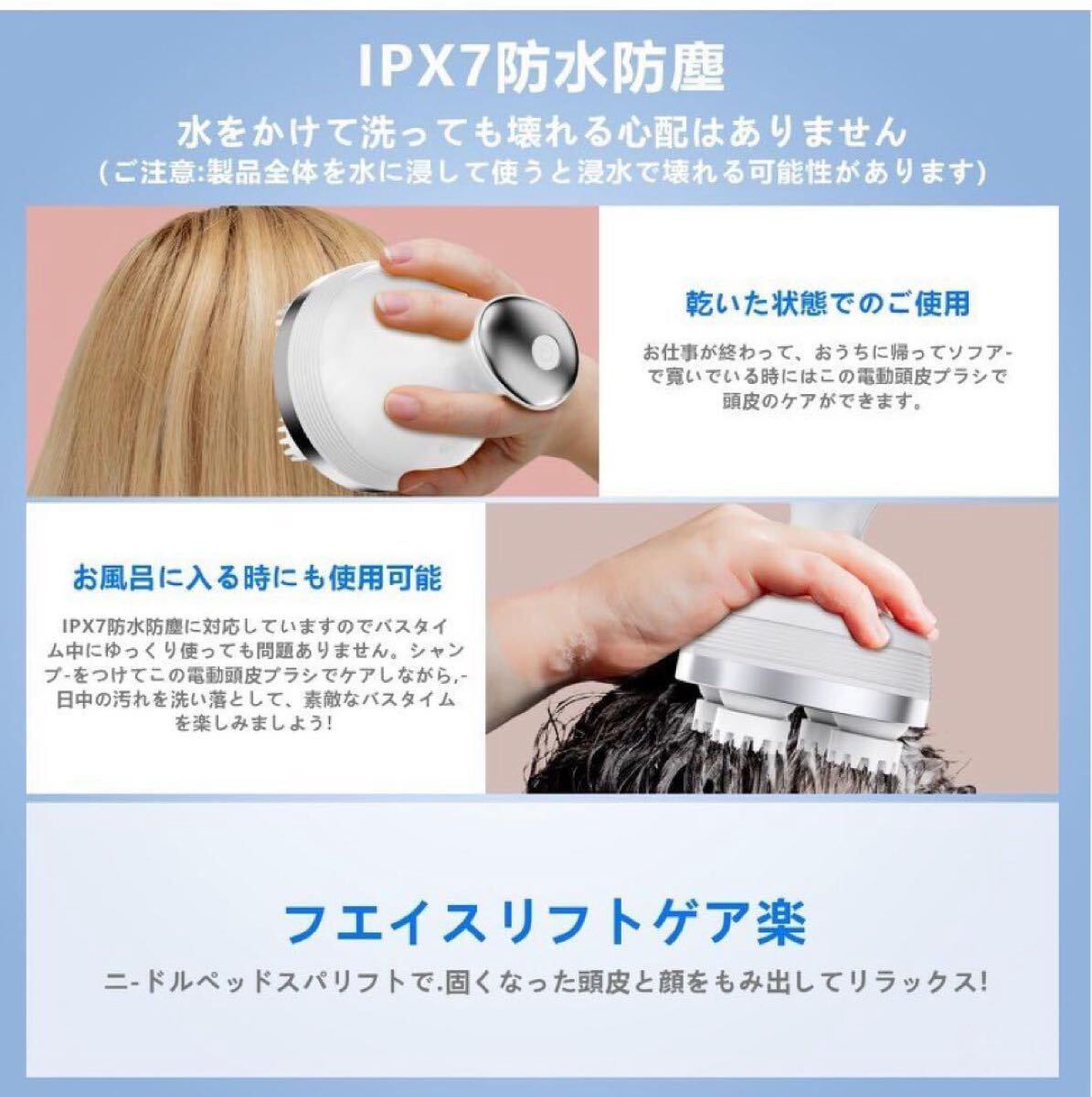 IPX7防水防塵

水をかけて洗っても壊れる心配はありません

(ご注意:製品全体を水に浸して使うと浸水で壊れる可能性があります)

乾いた状態でのご使用

お仕事が終わって、おうちに帰ってソファ-で寛いでいる時にはこの電動頭皮ブラシで頭皮のケアができます。

お風呂に入る時にも使用可能

IPX7防水防塵に対応していますのでバスタイム中にゆっくり使っても問題ありません。シャンプ-をつけてこの電動頭皮ブラシでケアしながら,-日中の汚れを洗い落として、素敵なバスタイムを楽しみましょう!

フエイスリフトゲア楽

ニ-ドルペッドスパリフトで.固くなった頭皮と顔をもみ出してリラックス!