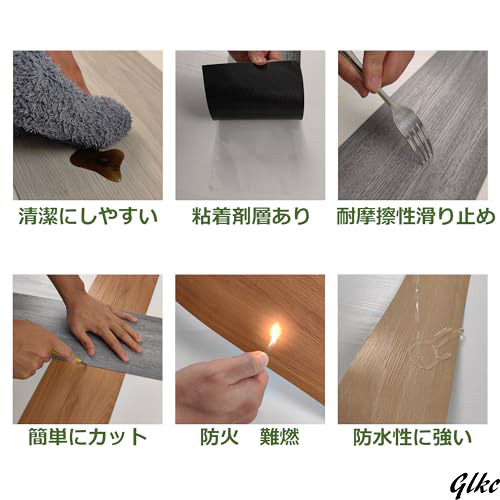 清潔にしやすい
粘着剤層あり
耐摩擦性滑り止め

簡単にカット
防火　難燃
防水性に強い

Glkc