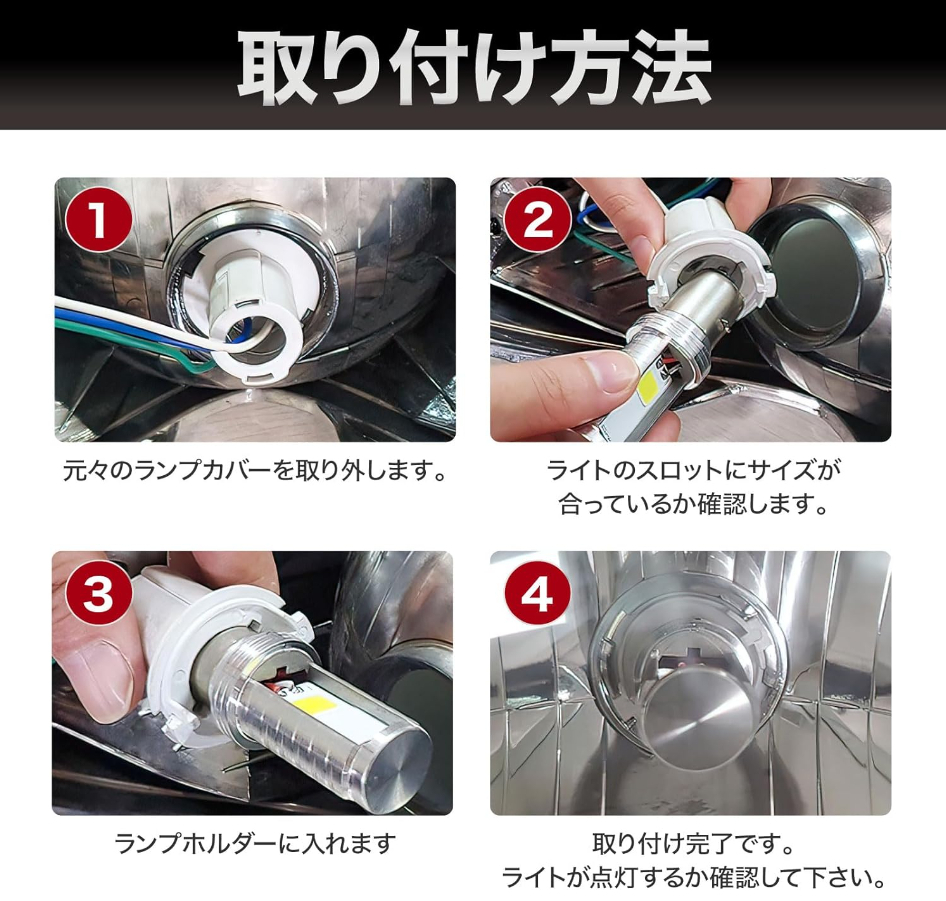 取り付け方法

1

元々のランプカバーを取り外します。

2

ライトのスロットにサイズが合っているか確認します。

3

ランプホルダーに入れます

4

取り付け完了です。
ライトが点灯するか確認して下さい。