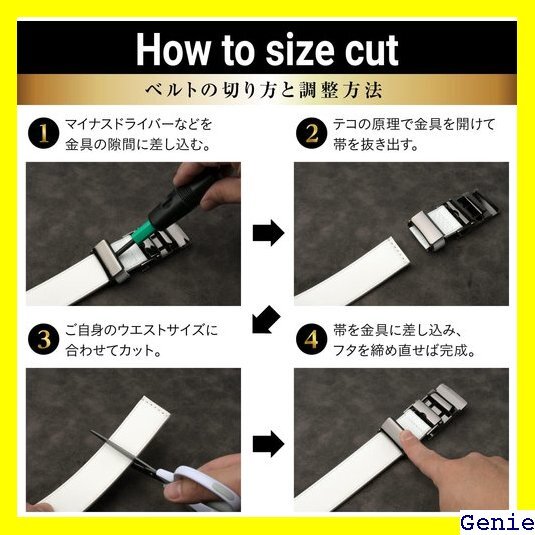 How to size cut

ベルトの切り方と調整方法

1 マイナスドライバーなどを金具の隙間に差し込む。

2 テコの原理で金具を開けて帯を抜き出す。

3 ご自身のウエストサイズに合わせてカット。

4 帯を金具に差し込み、フタを締め直せば完成。

Genie