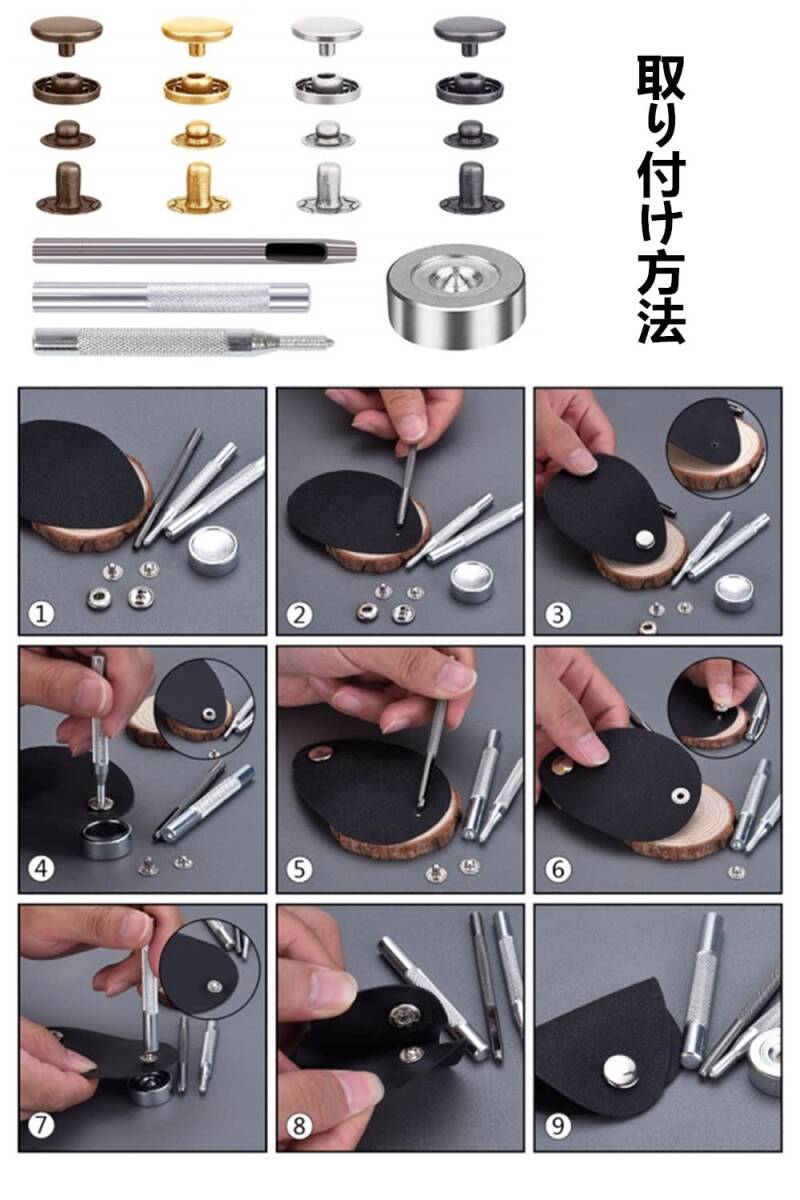 取り付け方法

①

②

③

④

⑤

⑥

⑦

⑧

⑨