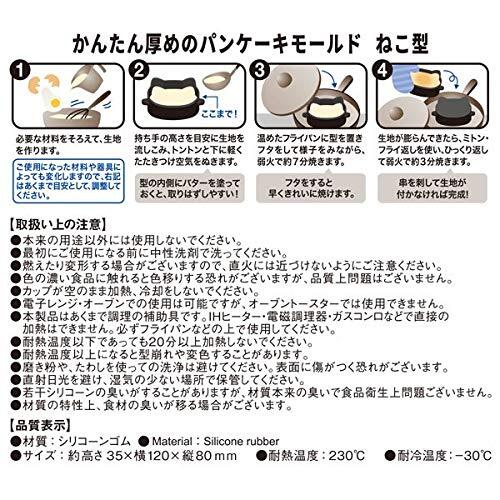 かんたん厚めのパンケーキモールド　ねこ型

1
必要な材料をそろえて、生地を作ります。

ご使用になった材料や器具によっても変化しますので、右記はあくまで目安として、調整してください。

2
ここまで！
持ち手の高さを目安に生地を流しこみ、トントンと下に軽くたたきつけ空気をぬきます。

型の内側にバターを塗っておくと、取りはずしやすい！

3
温めたフライパンに型を置きフタをして様子をみながら、弱火で約7分焼きます。

フタをすると早くきれいに焼けます。

4
生地が膨らんできたら、ミトン・フライ返しを使い、ひっくり返して弱火で約3分焼きます。

串を刺して生地が付かなければ完成！

【取扱い上の注意】
●本来の用途以外には使用しないでください。
●最初にご使用になる前に中性洗剤で洗ってください。
●燃えたり変形する場合がございますので、直火には近づけないようにご注意ください。
●色の濃い食品に触れると色移りする恐れがございますが、品質上問題はございません。
●カップが空のまま加熱、冷却をしないでください。
●電子レンジ・オーブンでの使用は可能ですが、オーブントースターでは使用できません。
●本製品はあくまで調理の補助具です。IHヒーター・電磁調理器・ガスコンロなどで直接の加熱はできません。必ずフライパンなどの上で使用してください。
●耐熱温度以下であっても20分以上加熱しないでください。
●耐熱温度以上になると型崩れや変色することがあります。
●磨き粉や、たわしを使っての洗浄は避けてください。表面に傷がつく恐れがございます。
●直射日光を避け、湿気の少ない場所で保管してください。
●若干シリコーンの臭いがすることがありますが、材質本来の臭いで食品衛生上問題ございません。
●材質の特性上、食材の臭いが移る場合がございます。

【品質表示】
●材質：シリコーンゴム　●Material：Silicone rubber
●サイズ：約高さ 35×横120×縦80mm　●耐熱温度：230℃　●耐冷温度：−30℃