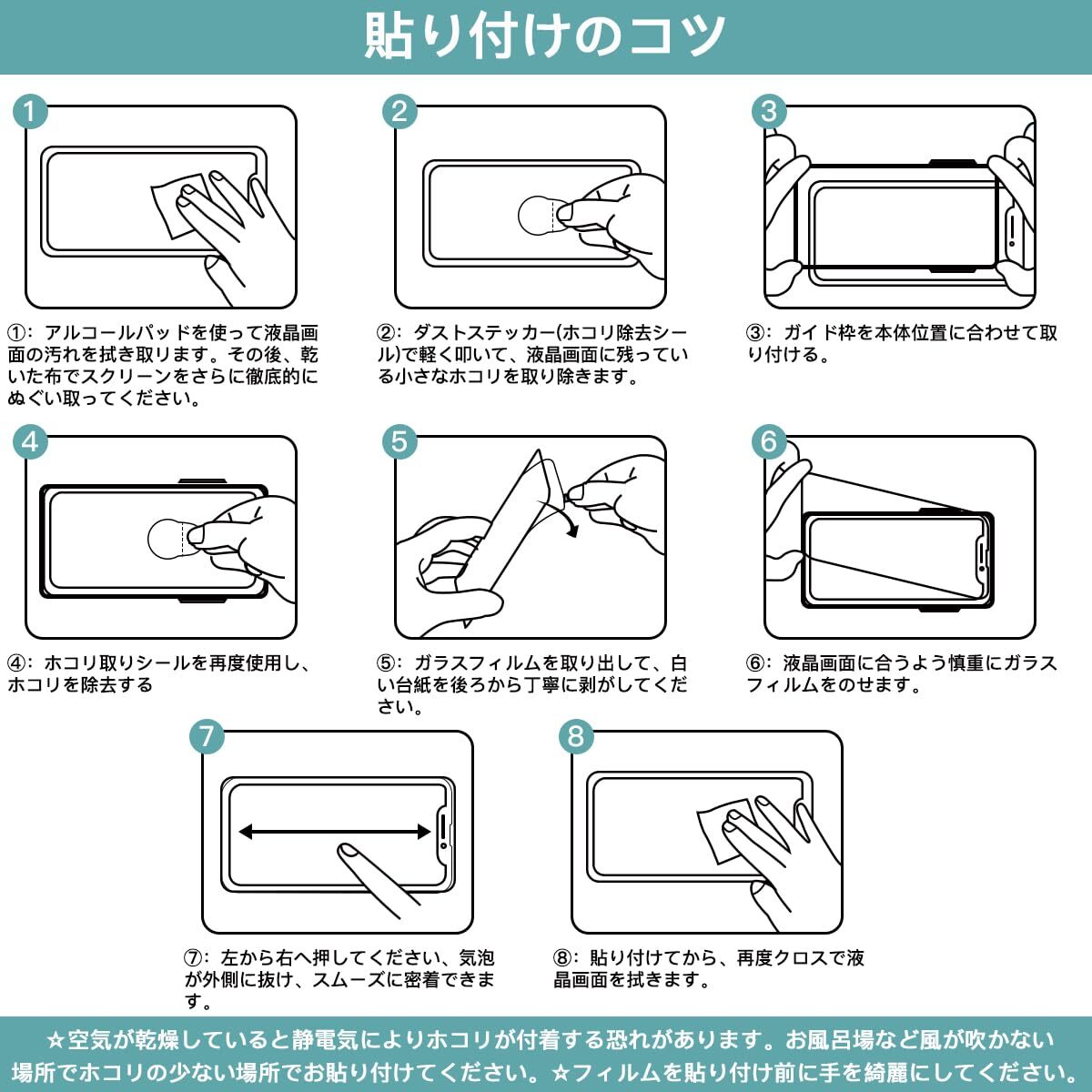 貼り付けのコツ

1

①：アルコールパッドを使って液晶画面の汚れを拭き取ります。その後、乾いた布でスクリーンをさらに徹底的にぬぐい取ってください。

2

②：ダストステッカー(ホコリ除去シール)で軽く叩いて、液晶画面に残っている小さなホコリを取り除きます。

3

③：ガイド枠を本体位置に合わせて取り付ける。

4

④：ホコリ取りシールを再度使用し、ホコリを除去する

5

⑤：ガラスフィルムを取り出して、白い台紙を後ろから丁寧に剥がしてください。

6

⑥：液晶画面に合うよう慎重にガラスフィルムをのせます。

7

⑦：左から右へ押してください、気泡が外側に抜け、スムーズに密着できます。

8

⑧：貼り付けてから、再度クロスで液晶画面を拭きます。

☆空気が乾燥していると静電気によりホコリが付着する恐れがあります。お風呂場など風が吹かない場所でホコリの少ない場所でお貼り付けてください。☆フィルムを貼り付け前に手を綺麗にしてください。