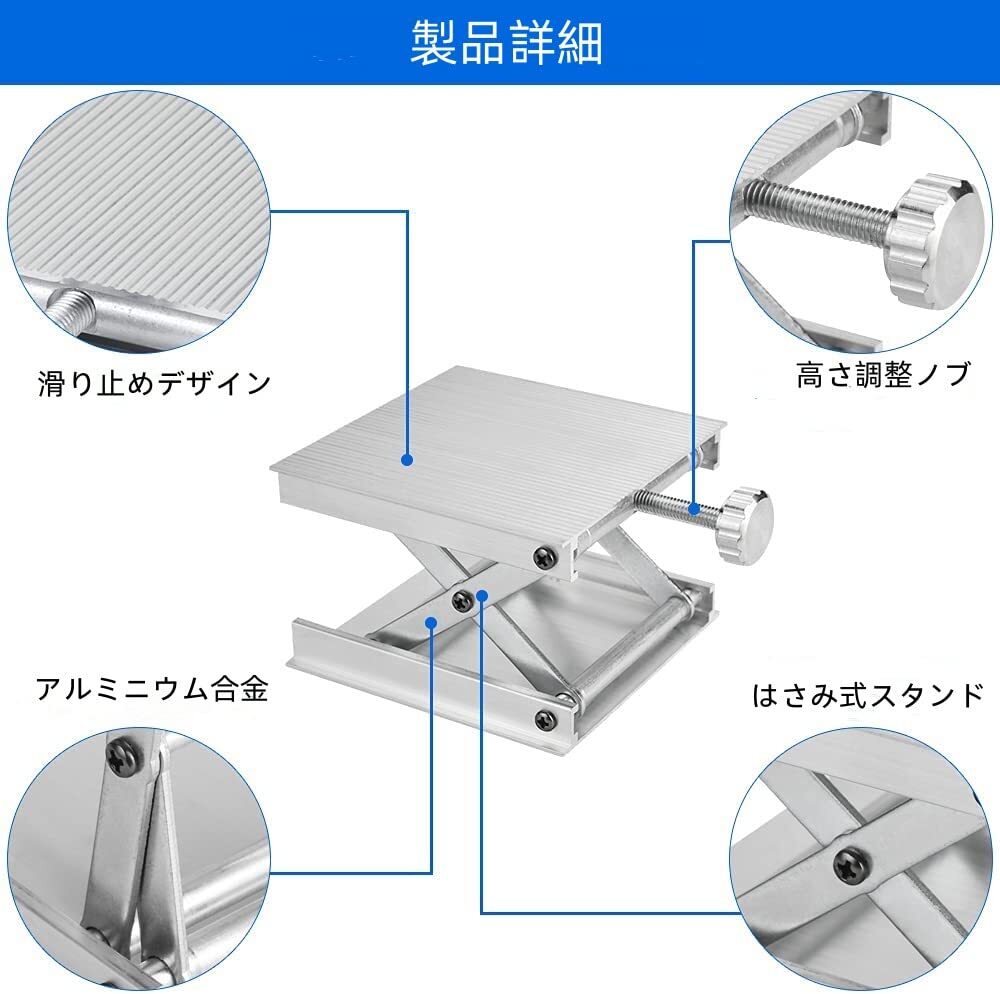 製品詳細

滑り止めデザイン

高さ調整ノブ

アルミニウム合金

はさみ式スタンド