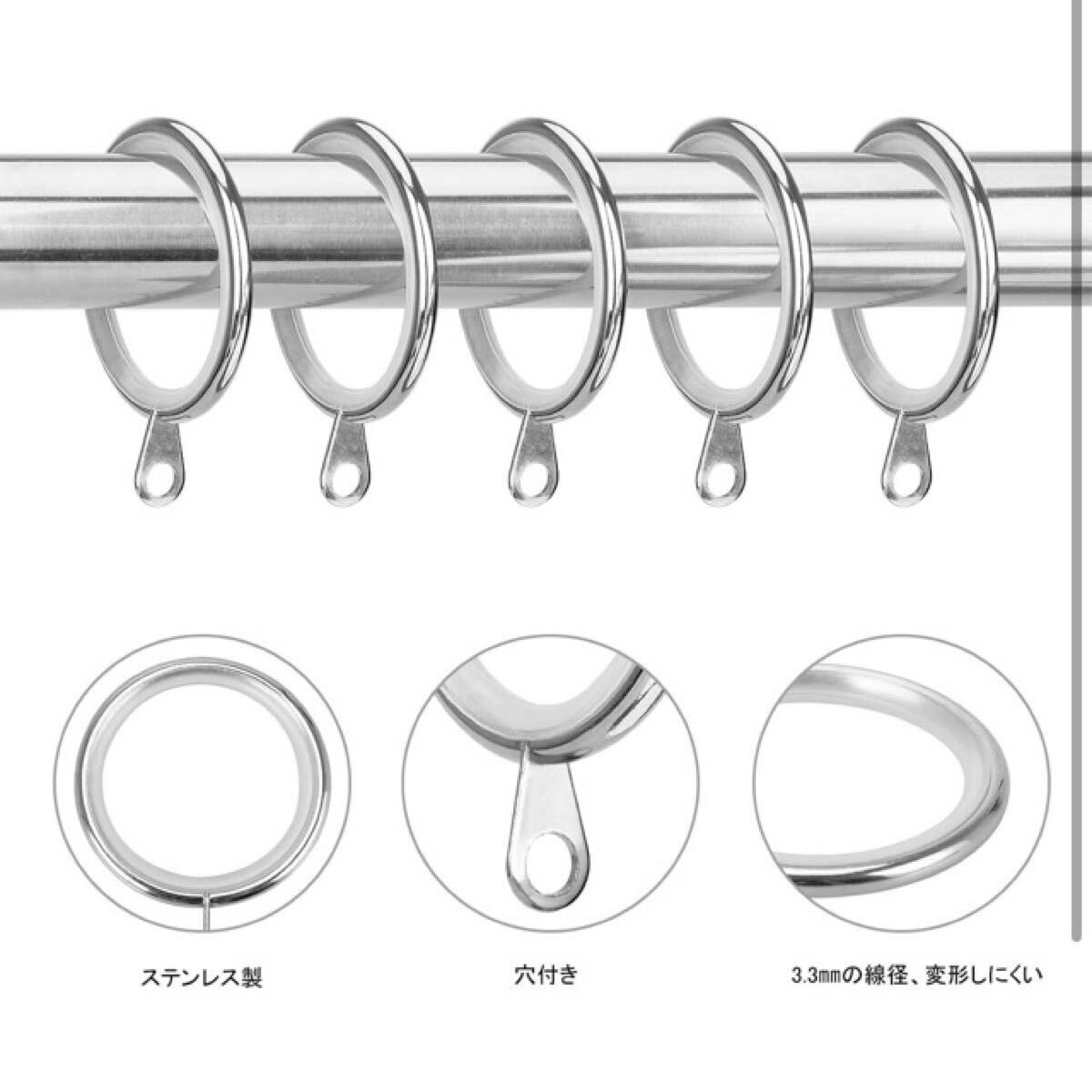 ステンレス製

穴付き

3.3㎜の線径、変形しにくい