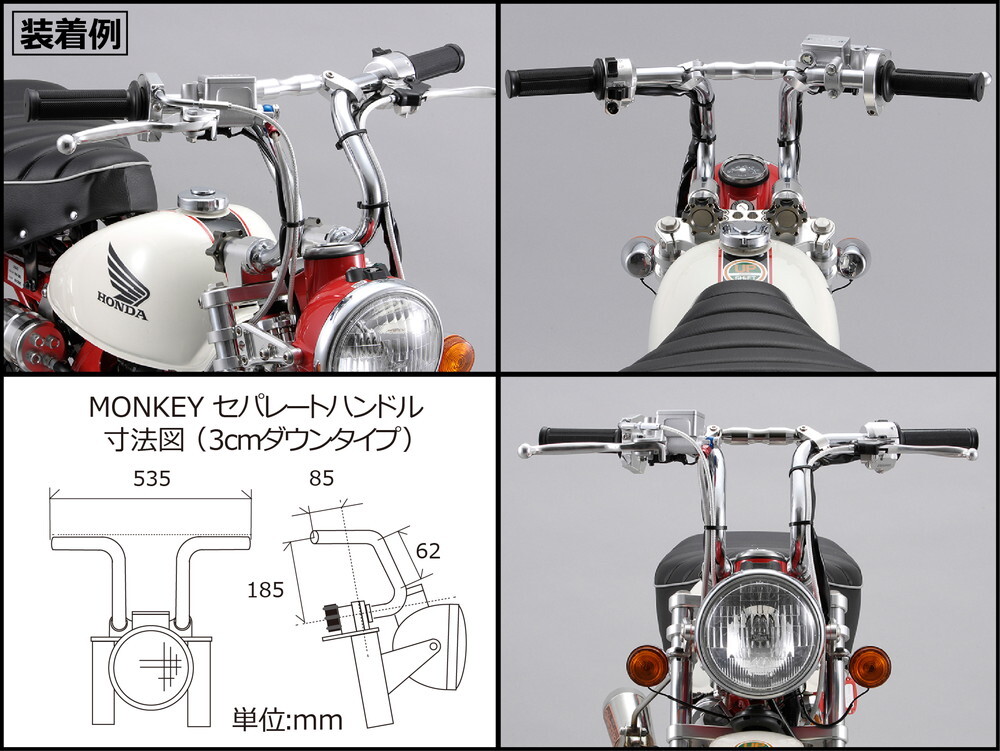 装着例

HONDA

MONKEY セパレートハンドル
寸法図（3cmダウンタイプ）

535

85

62

185

単位:mm