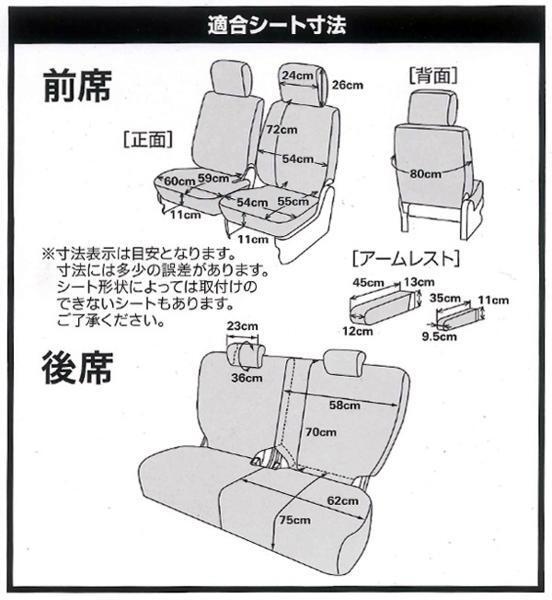 適合シート寸法

前席

[正面]

24cm
26cm
72cm
54cm
60cm
59cm
54cm
55cm
11cm
11cm

[背面]

80cm

※寸法表示は目安となります。
寸法には多少の誤差があります。
シート形状によっては取付けのできないシートもあります。
ご了承ください。

[アームレスト]

45cm
13cm
12cm
35cm
11cm
9.5cm

後席

23cm
36cm
58cm
70cm
62cm
75cm