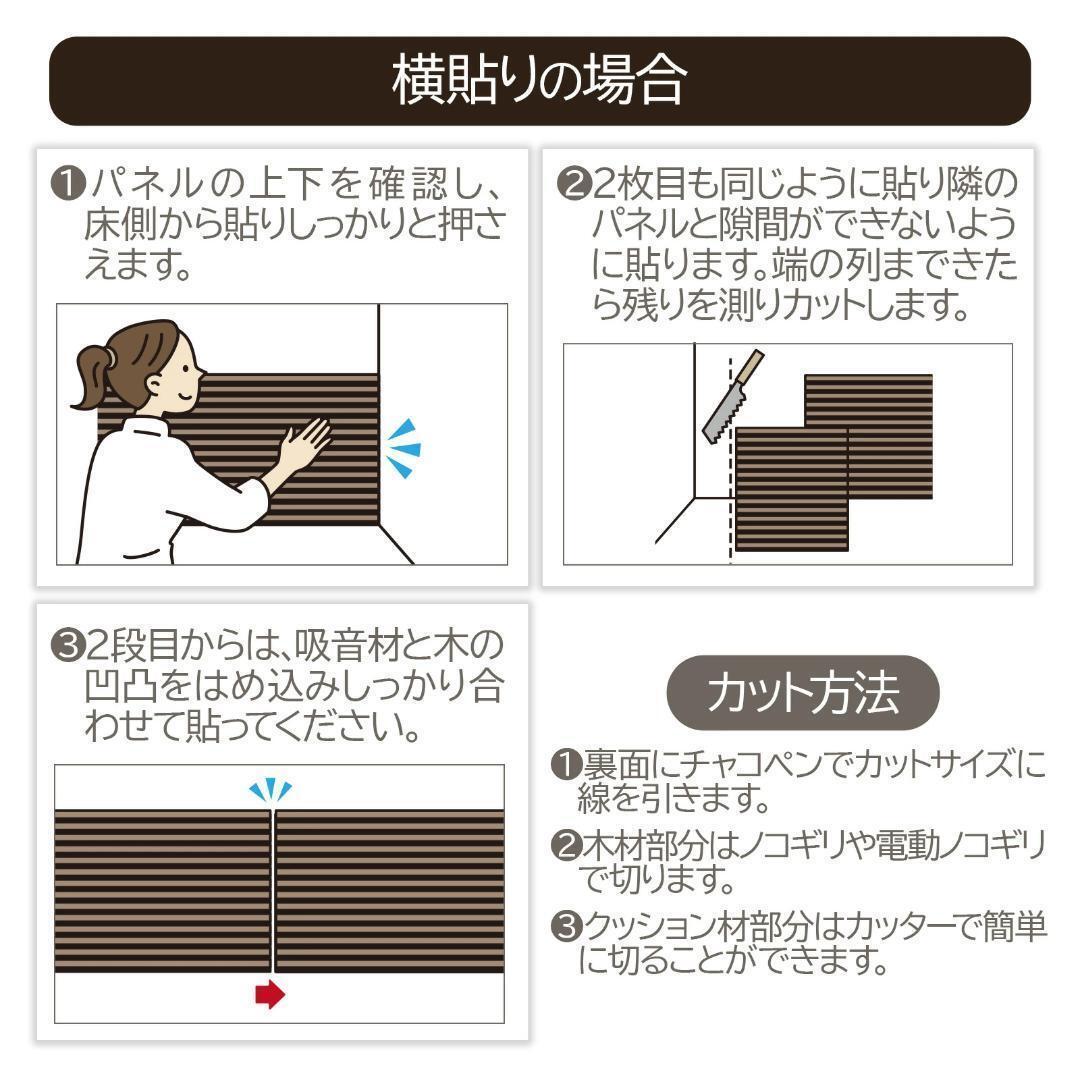 横貼りの場合

❶パネルの上下を確認し、床側から貼りしっかりと押さえます。

❷2枚目も同じように貼り隣のパネルと隙間ができないように貼ります。端の列まできたら残りを測りカットします。

❸2段目からは、吸音材と木の凹凸をはめ込みしっかり合わせて貼ってください。

カット方法

❶裏面にチャコペンでカットサイズに線を引きます。

❷木材部分はノコギリや電動ノコギリで切ります。

❸クッション材部分はカッターで簡単に切ることができます。