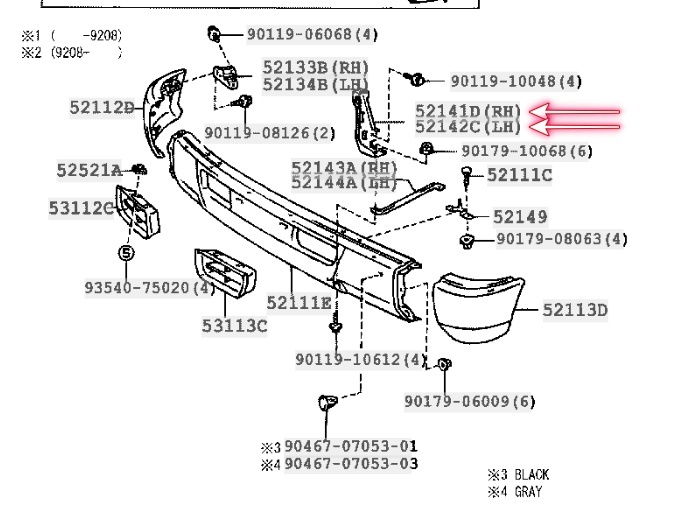 ※1 (  -9208)
※2 (9208-  )

90119-06068(4)
52133B(RH)
52134B(LH)
90119-10048(4)
52112D
52141D(RH)
52142C(LH)
90119-08126(2)
90179-10068(6)
52521A
52143A(RH)
52144A(LH)
52111C
53112C
52149
90179-08063(4)
5
93540-75020(4)
52111E
52113D
53113C
90119-10612(4)
90179-06009(6)
※3 90467-07053-01
※4 90467-07053-03
※3 BLACK
※4 GRAY