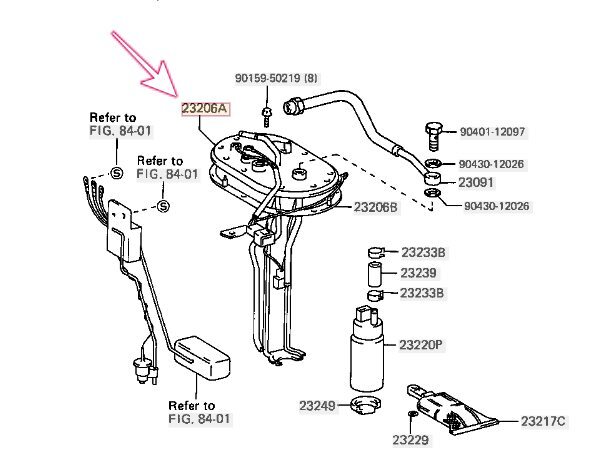 90159-50219 (8)

23206A

Refer to
FIG. 84-01

Refer to
FIG. 84-01

S

S

90401-12097

90430-12026

23091

90430-12026

23206B

23233B

23239

23233B

23220P

23249

23229

23217C

Refer to
FIG. 84-01