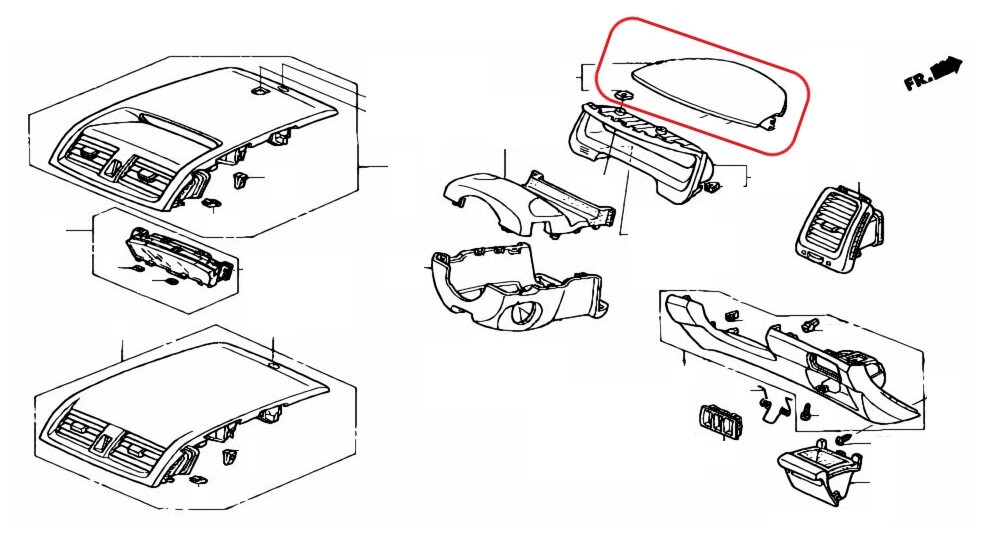 FR.