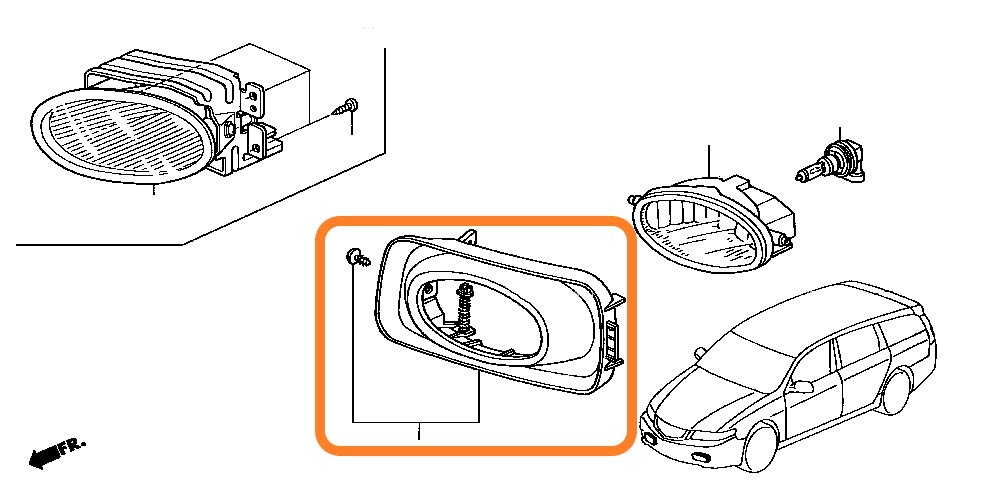 FR.