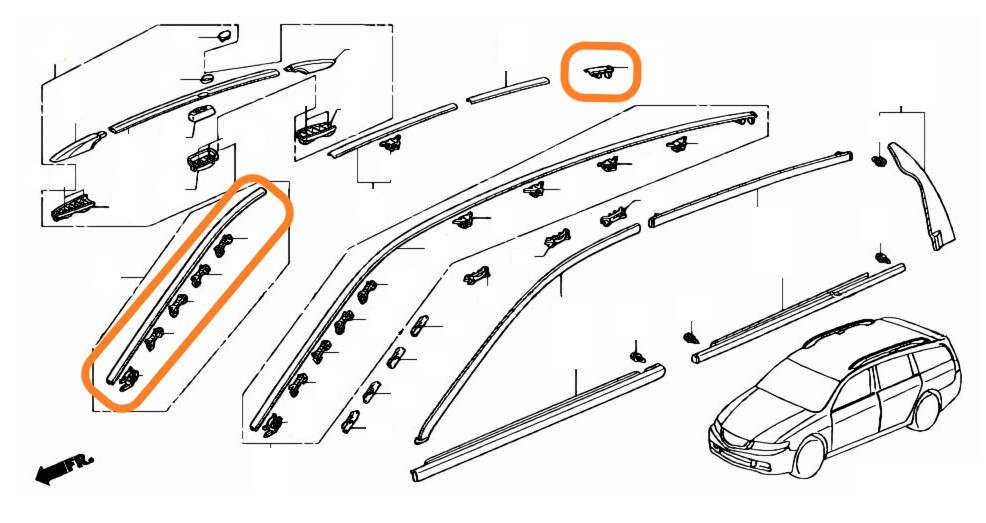 FR.