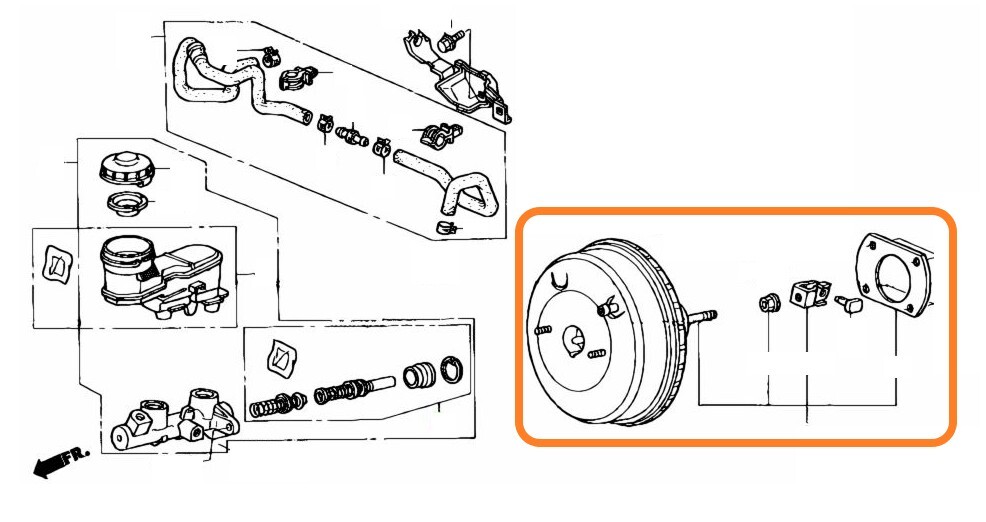 FR.