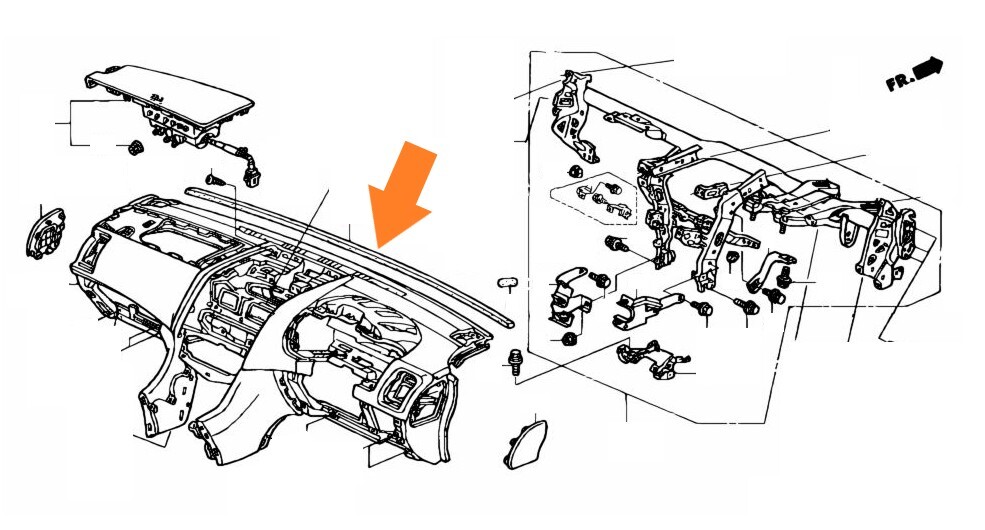 FR.