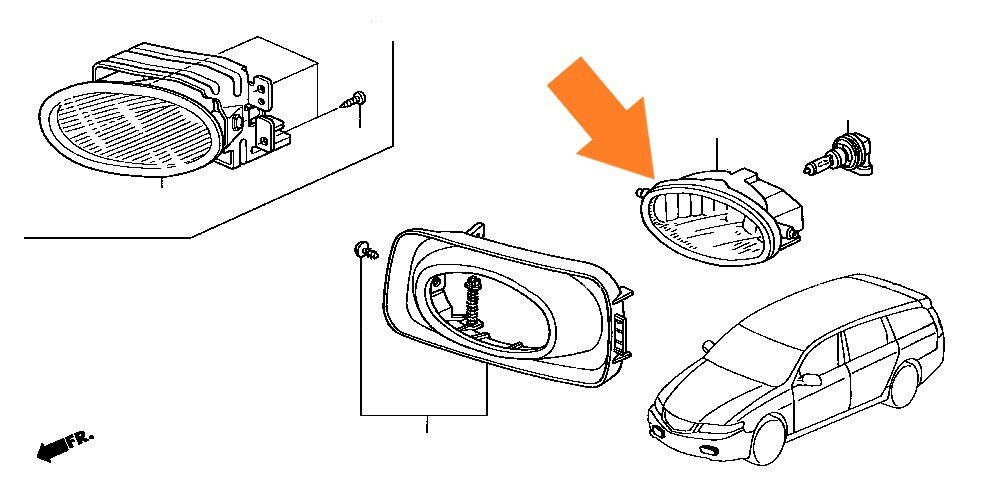 FR.