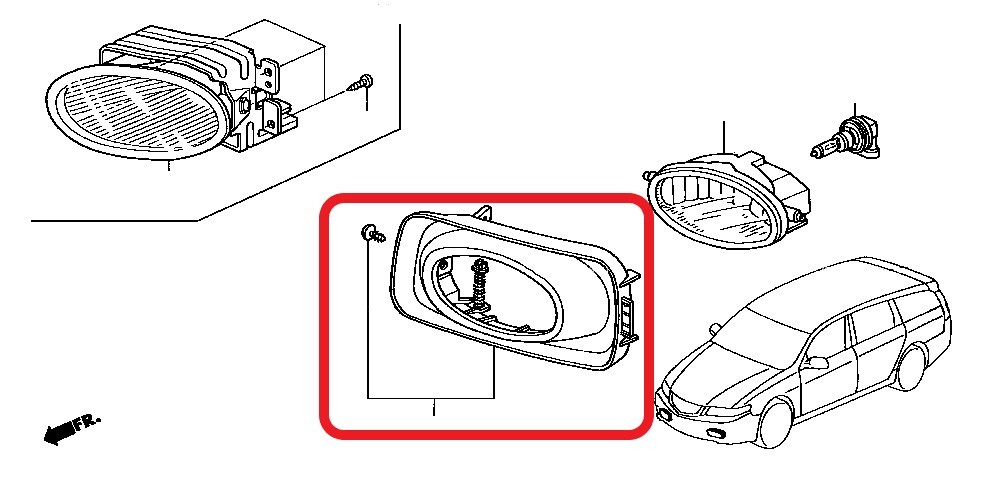 FR.