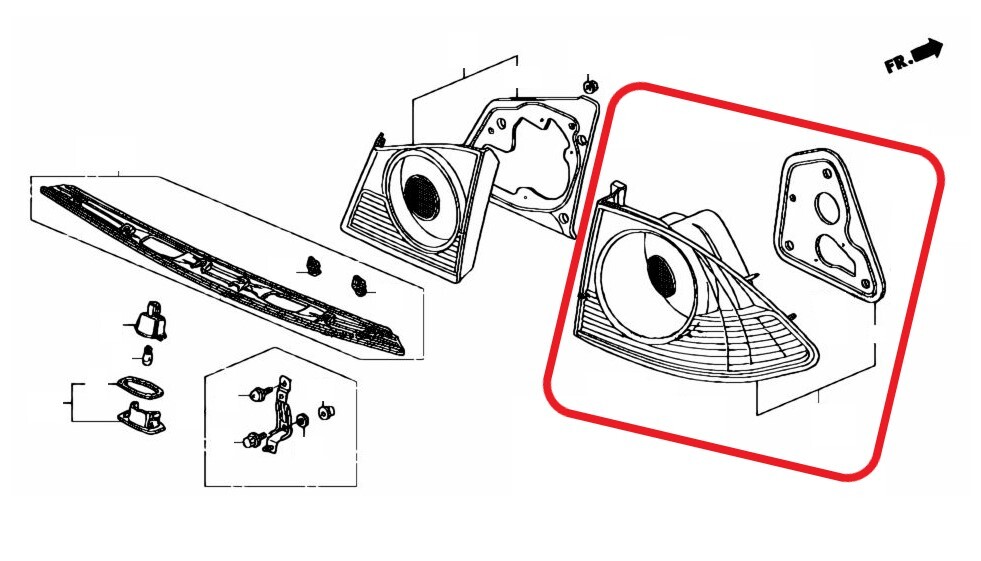 FR.