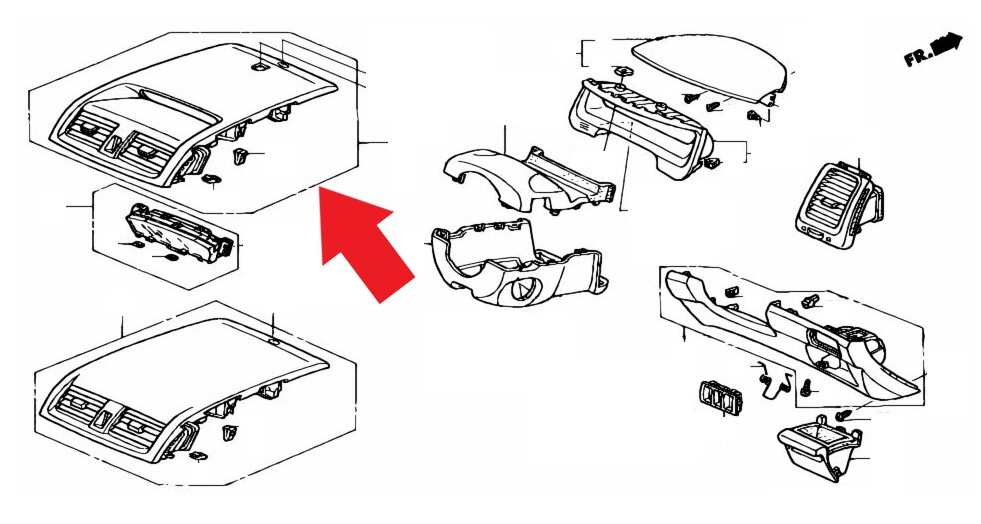 FR.