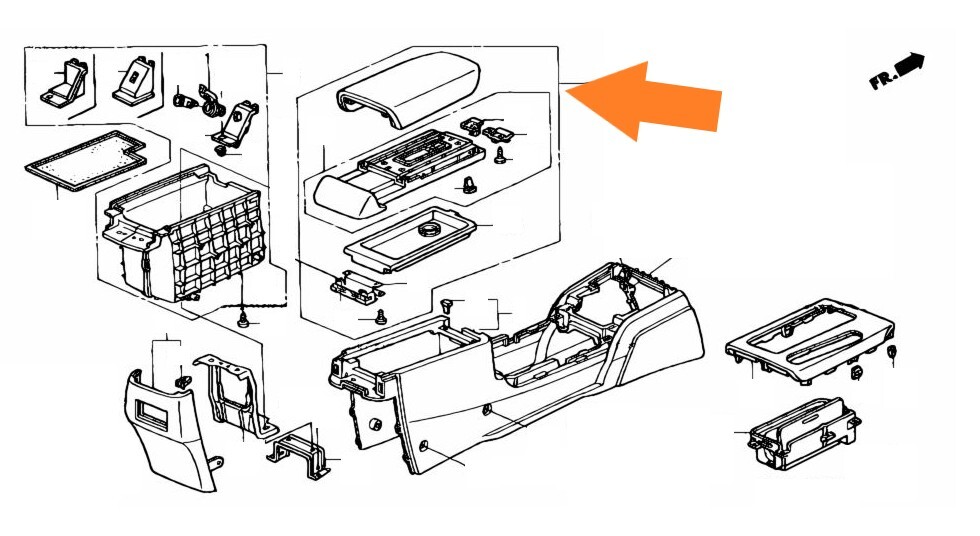 FR.