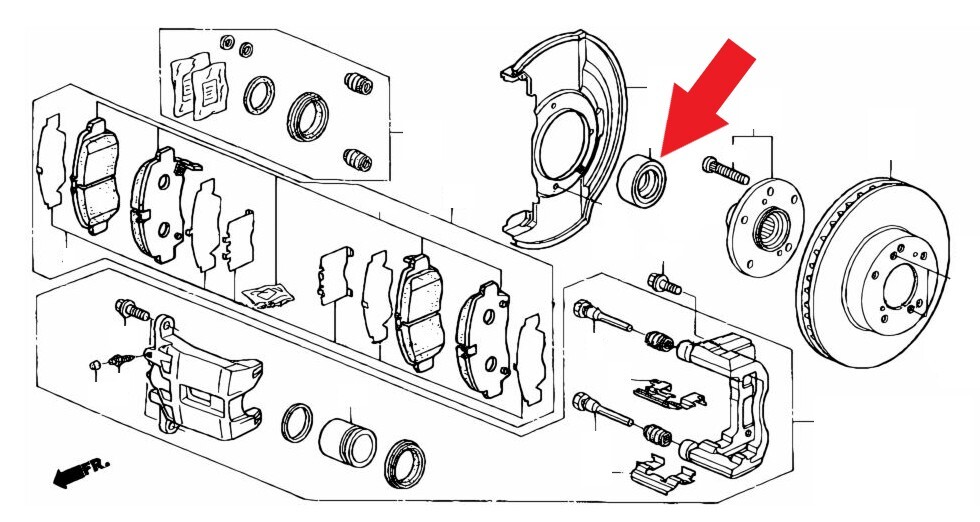 FR.