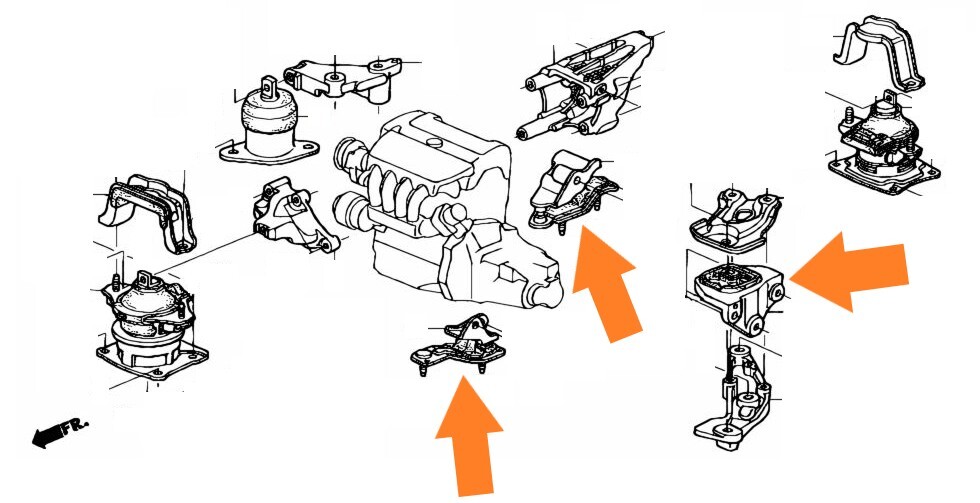 FR.