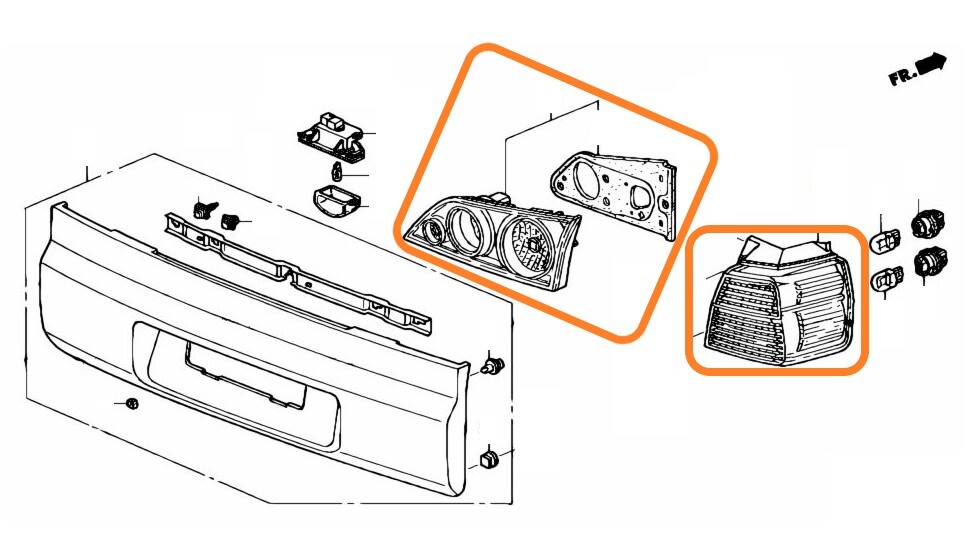 FR.