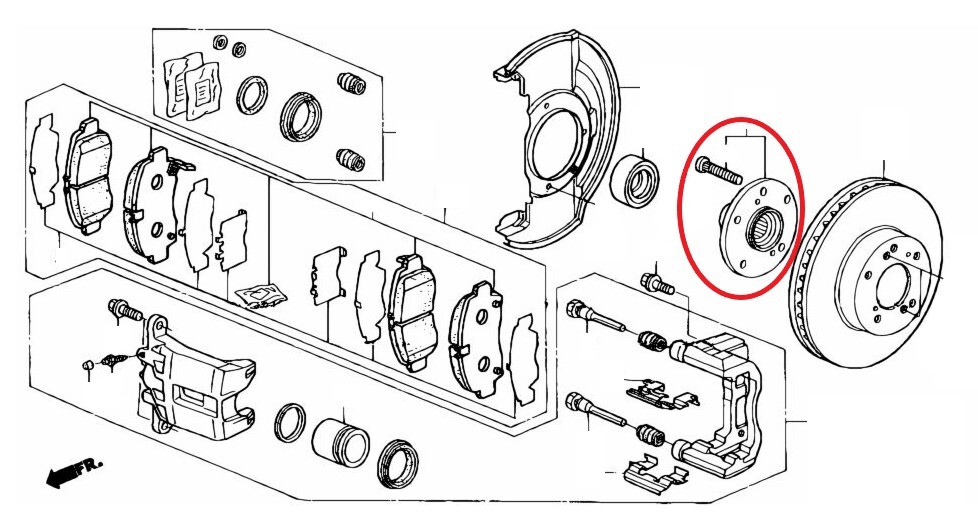 FR.