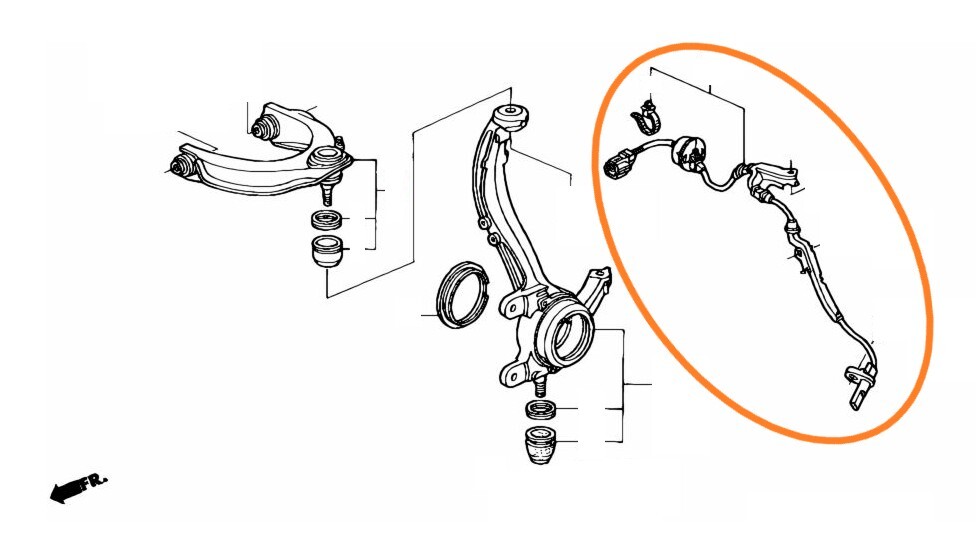 FR.