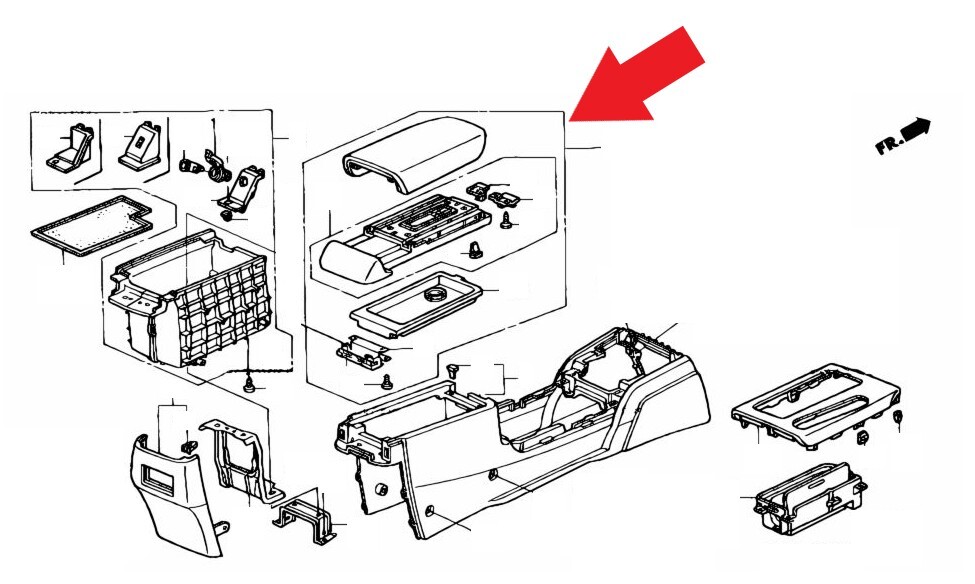 FR.