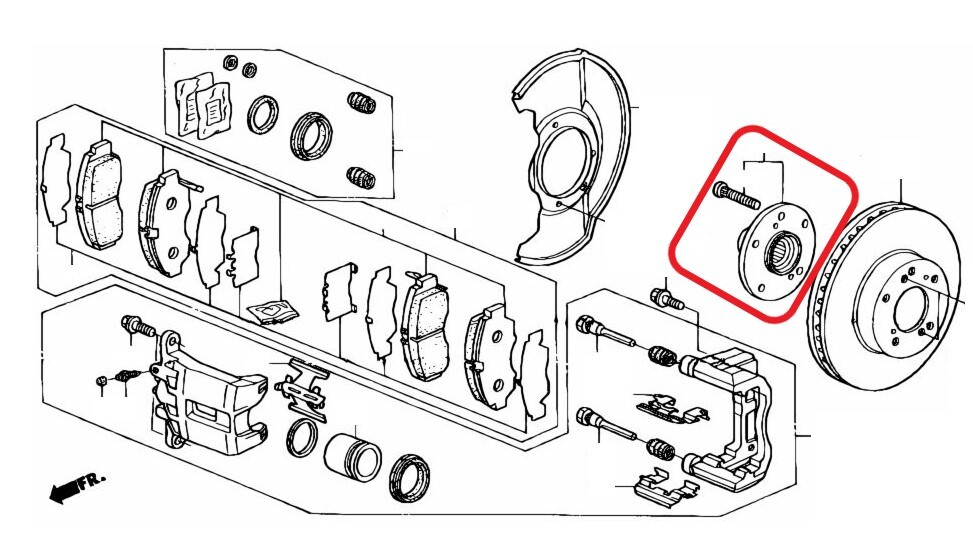 FR.