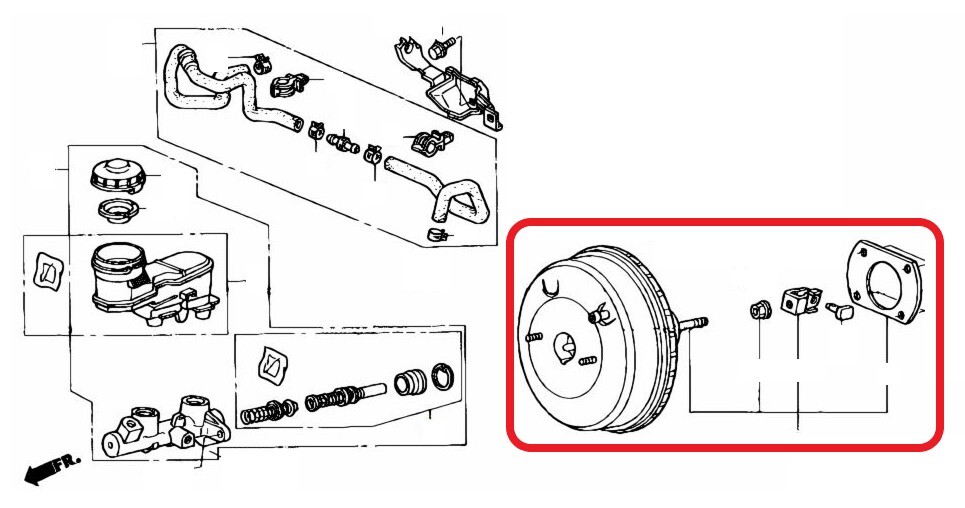 FR.