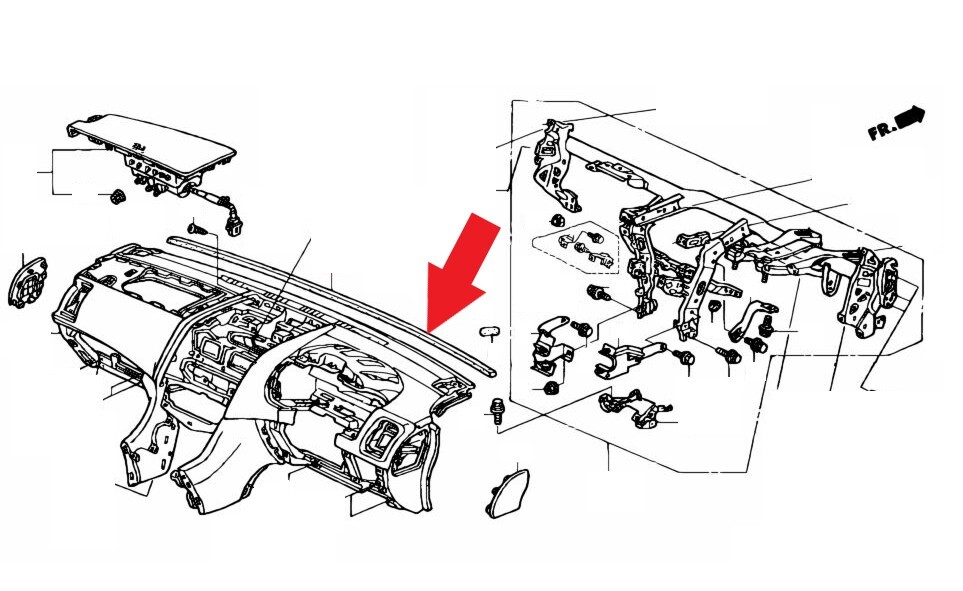 FR.