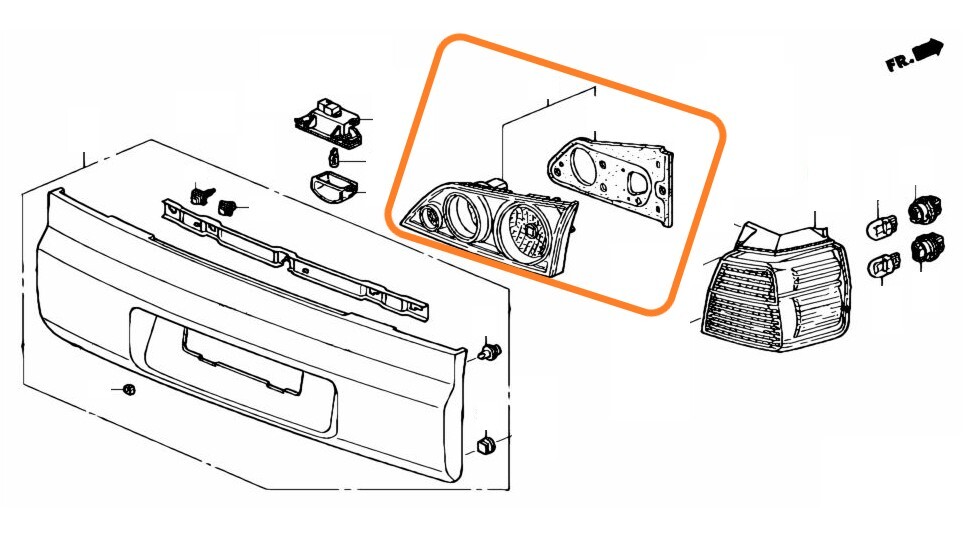 FR.