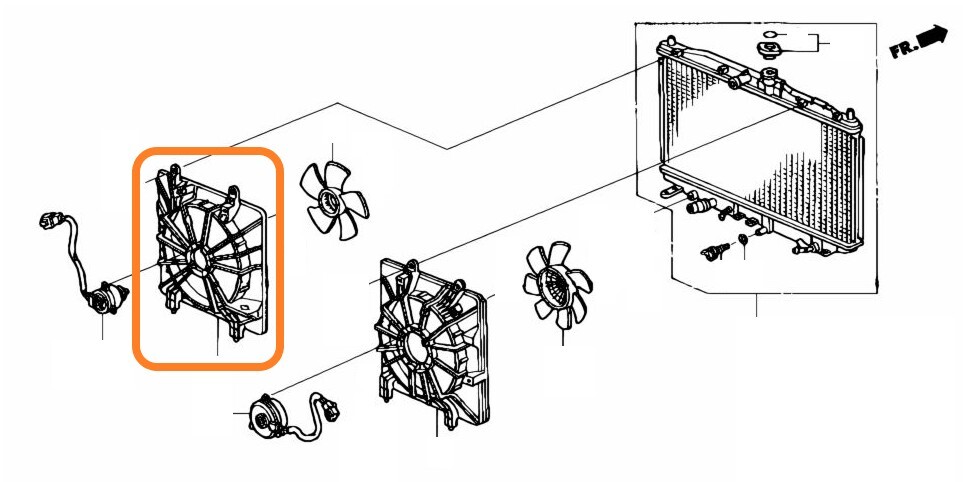 FR.