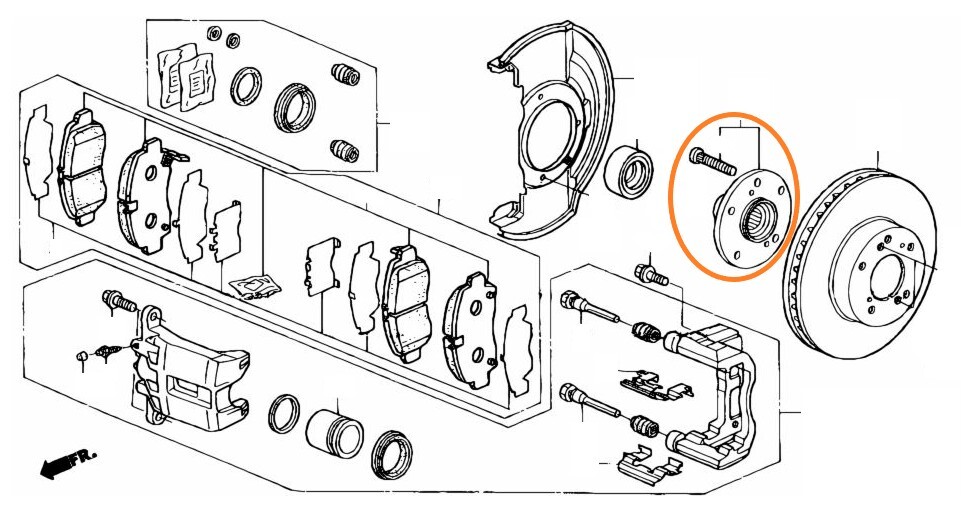 FR.