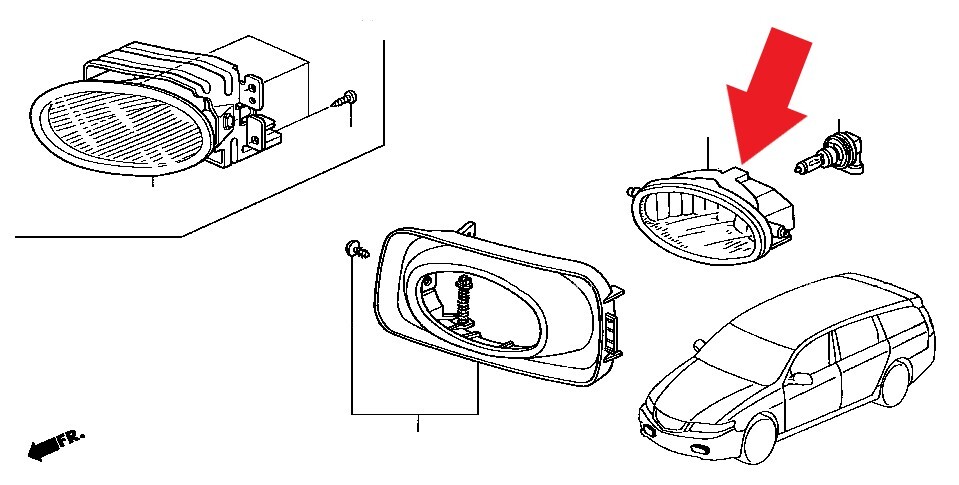 FR.