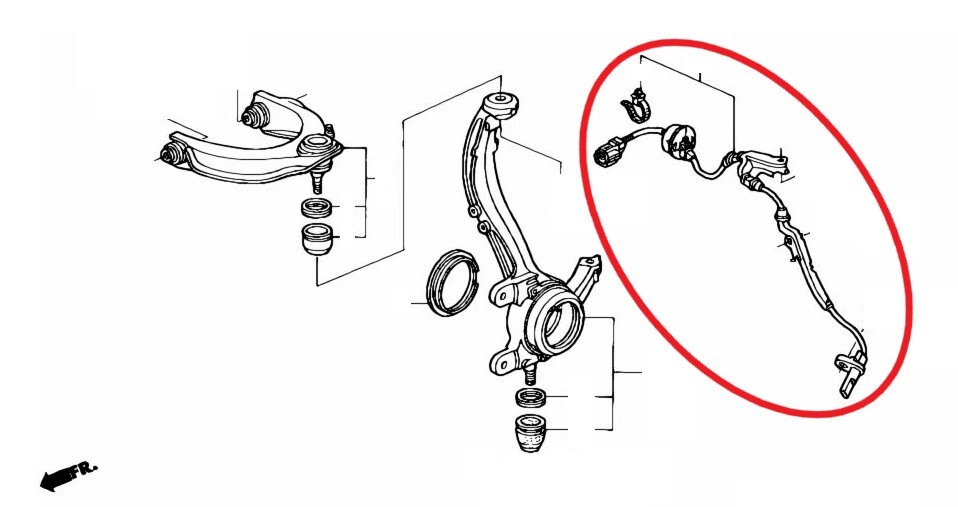 FR.