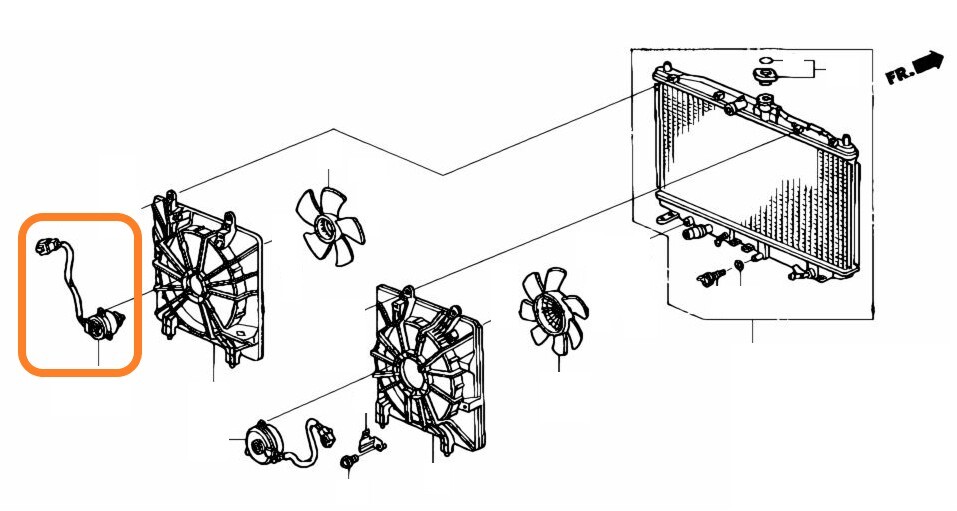 FR.