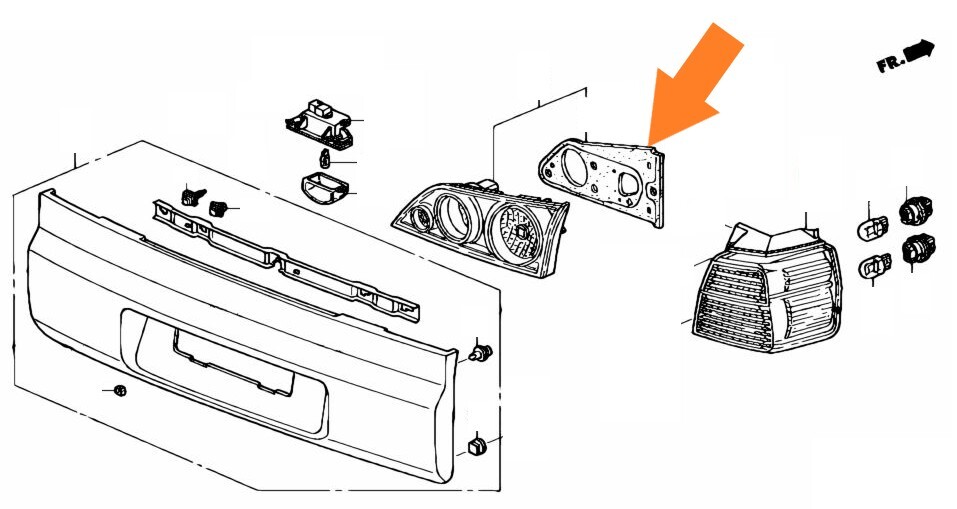 FR.