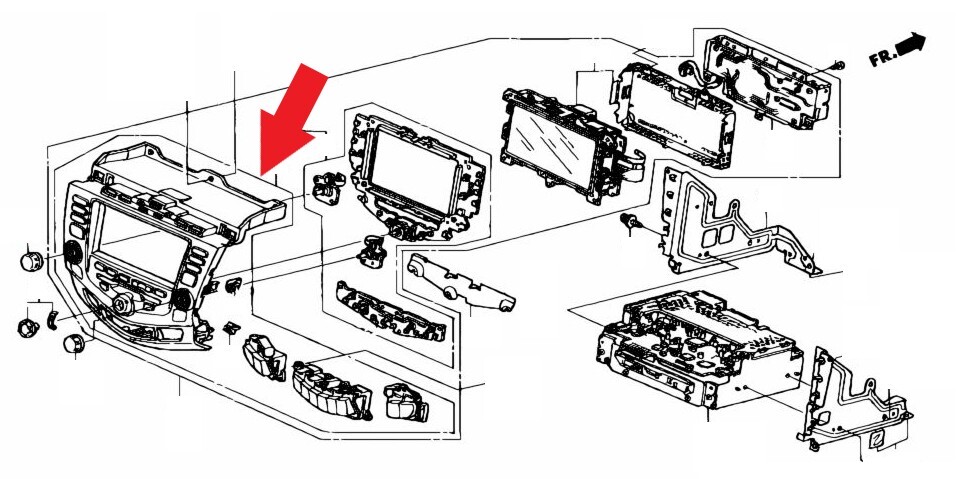 FR.