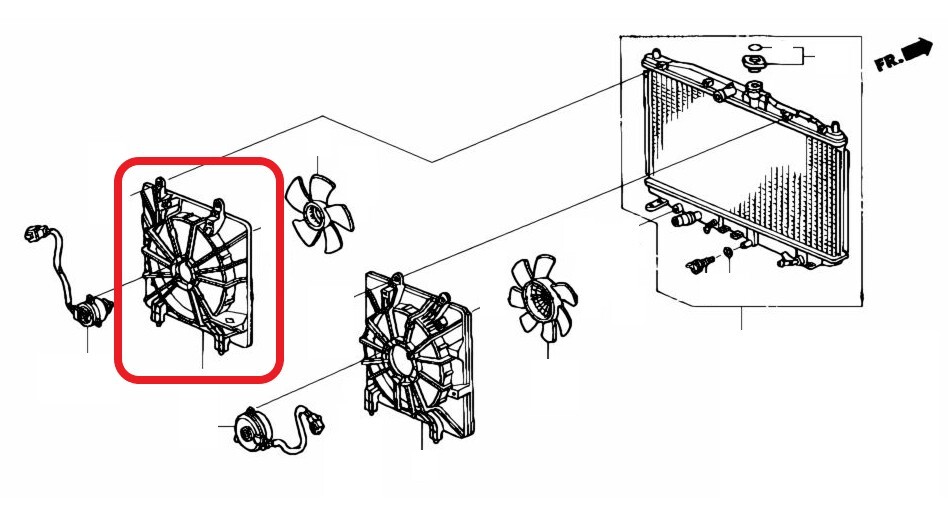 FR.