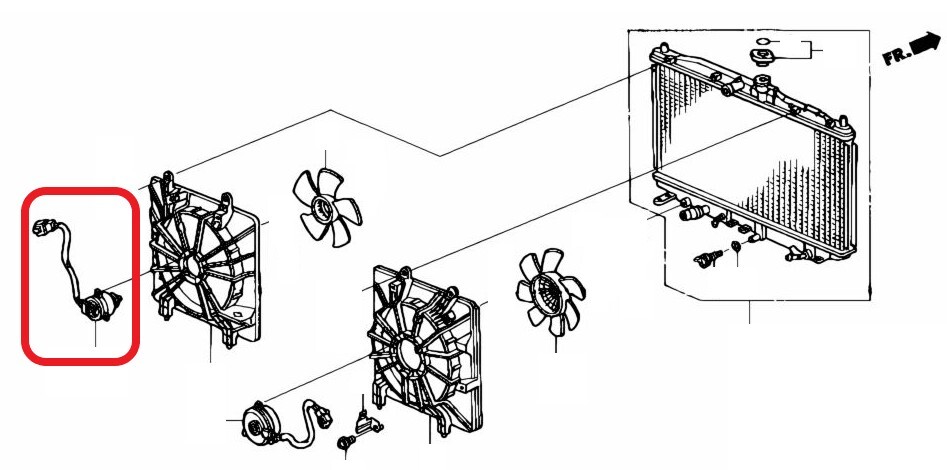 FR.