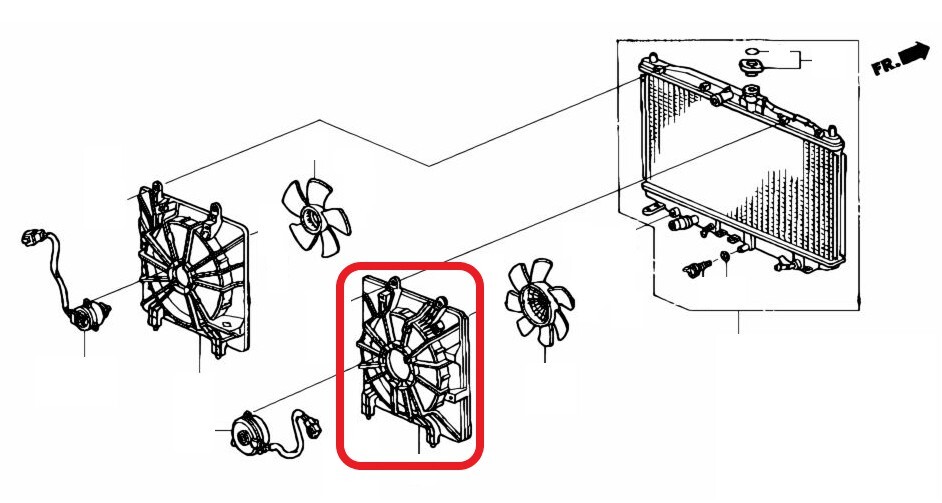 FR.