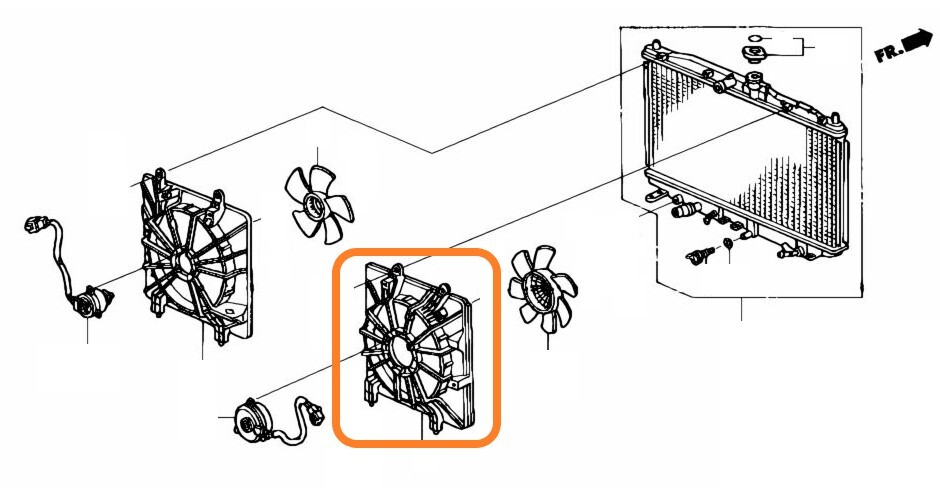 FR.