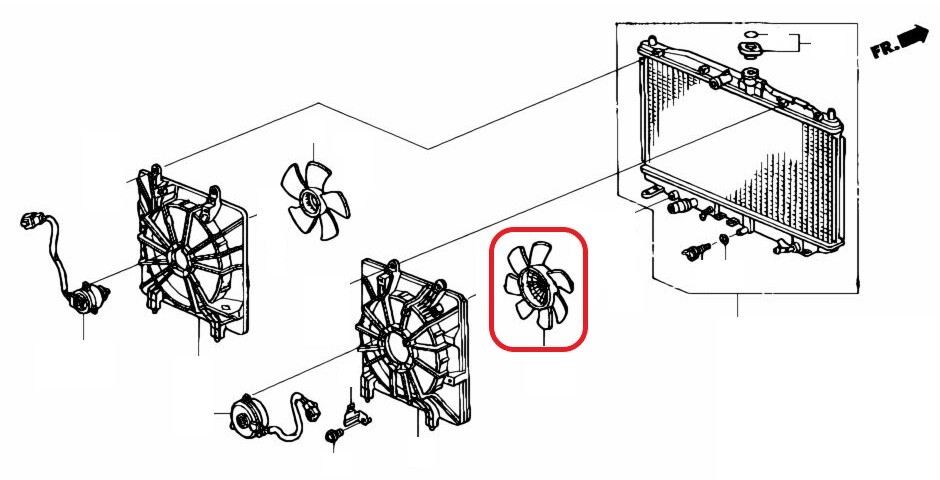 FR.