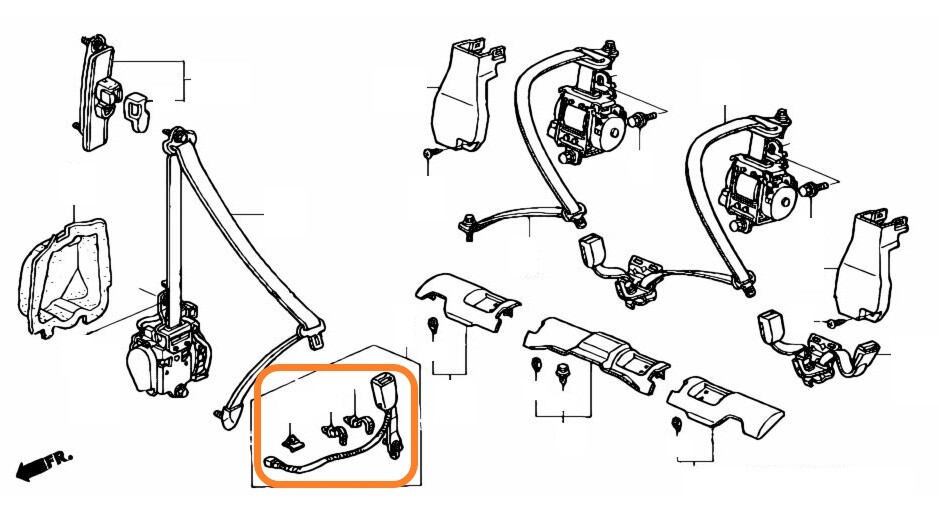 FR.