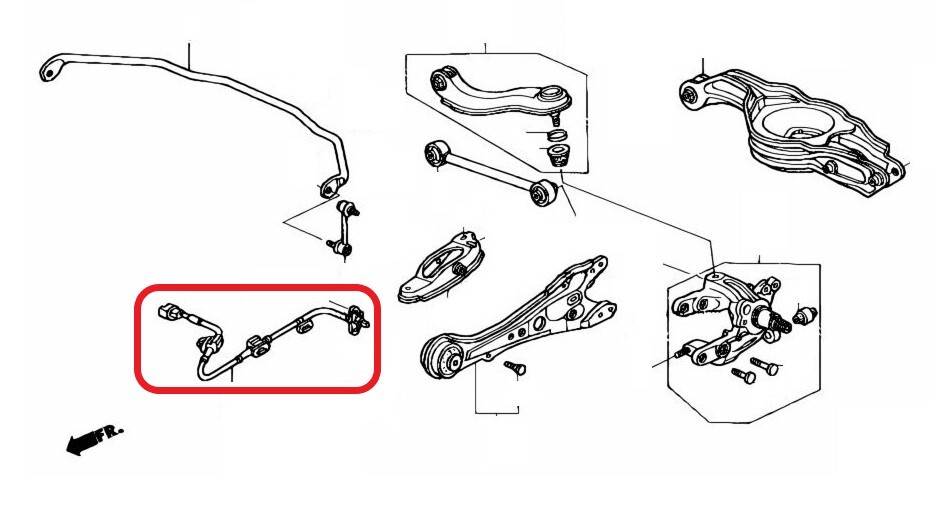 FR.