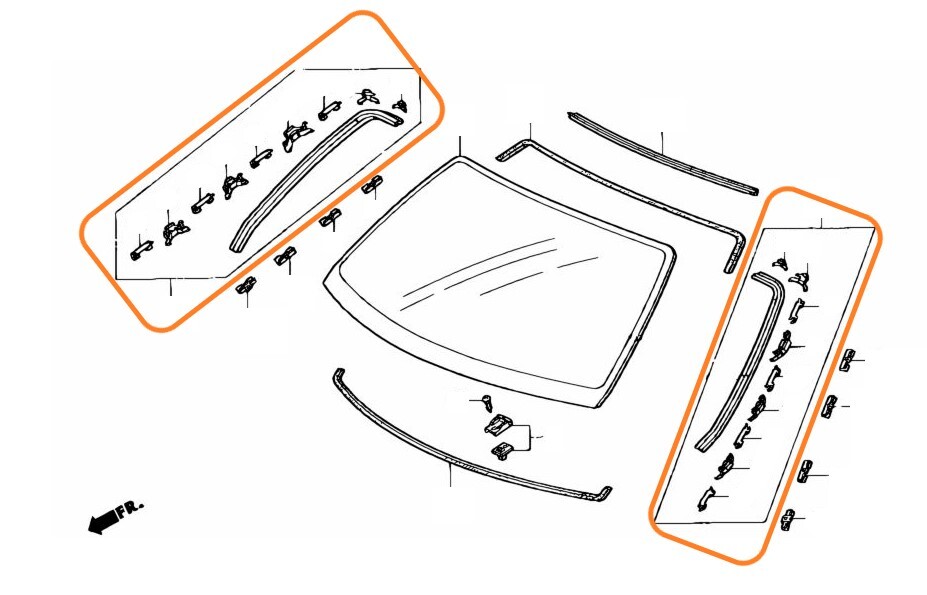 FR.